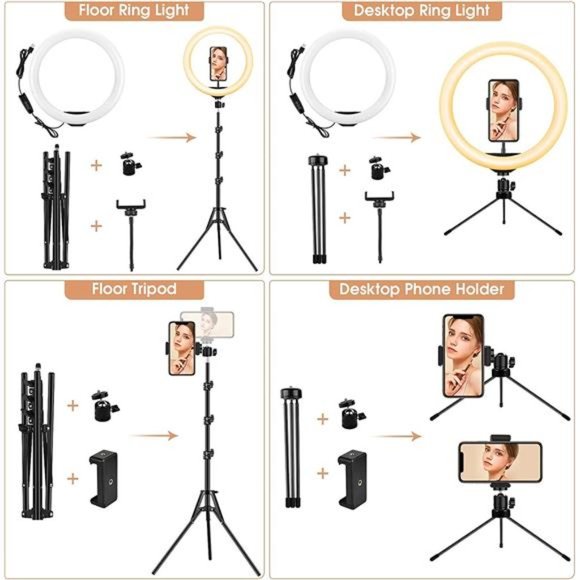 Floor Ring Light

+

+

Desktop Ring Light

+

+

Floor Tripod

+

+

Desktop Phone Holder

+

+